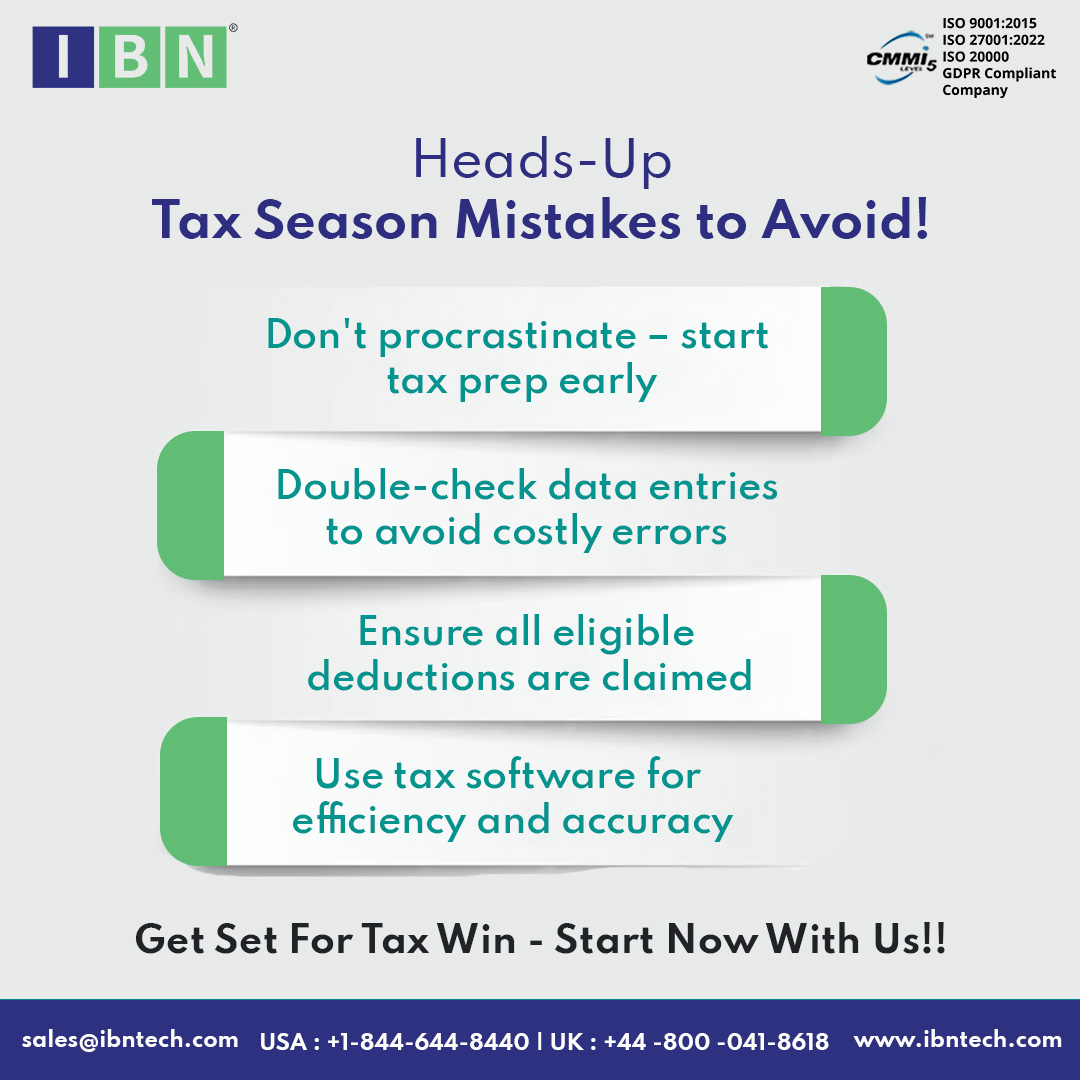 IBN®

CMMI LEVEL 5
ISO 9001:2015
ISO 27001:2022
ISO 20000
GDPR Compliant Company

Heads-Up
Tax Season Mistakes to Avoid!

Don't procrastinate – start tax prep early

Double-check data entries to avoid costly errors

Ensure all eligible deductions are claimed

Use tax software for efficiency and accuracy

Get Set For Tax Win - Start Now With Us!!

sales@ibntech.com USA : +1-844-644-8440 | UK : +44 -800 -041-8618 www.ibntech.com