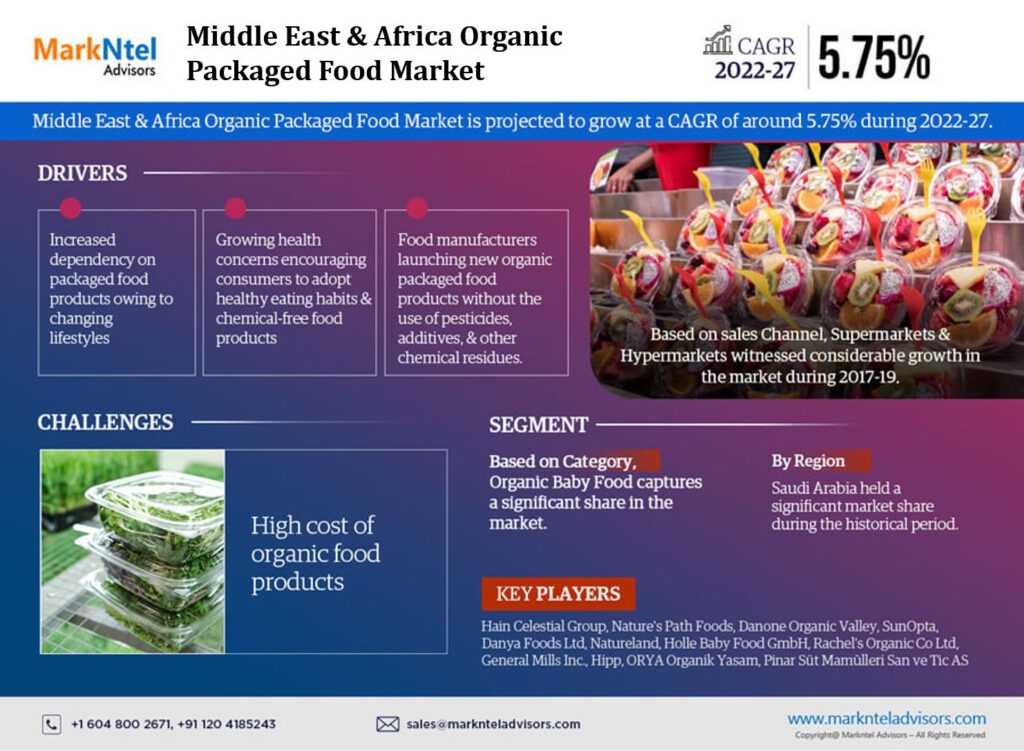 MarkNtel Advisors

Middle East & Africa Organic Packaged Food Market

CAGR 2022-27 5.75%

Middle East & Africa Organic Packaged Food Market is projected to grow at a CAGR of around 5.75% during 2022-27.

DRIVERS

Increased dependency on packaged food products owing to changing lifestyles

Growing health concerns encouraging consumers to adopt healthy eating habits & chemical-free food products

Food manufacturers launching new organic packaged food products without the use of pesticides, additives, & other chemical residues.

Based on sales Channel, Supermarkets & Hypermarkets witnessed considerable growth in the market during 2017-19.

CHALLENGES

High cost of organic food products

SEGMENT

Based on Category, Organic Baby Food captures a significant share in the market.

By Region

Saudi Arabia held a significant market share during the historical period.

KEY PLAYERS

Hain Celestial Group, Nature's Path Foods, Danone Organic Valley, SunOpta, Danya Foods Ltd, Natureland, Holle Baby Food GmbH, Rachel's Organic Co Ltd, General Mills Inc., Hipp, ORYA Organik Yasam, Pinar Süt Mamülleri San ve Tic AS

+1 604 800 2671, +91 120 4185243

sales@marknteladvisors.com

www.marknteladvisors.com
Copyright@ Markntel Advisors – All Rights Reserved