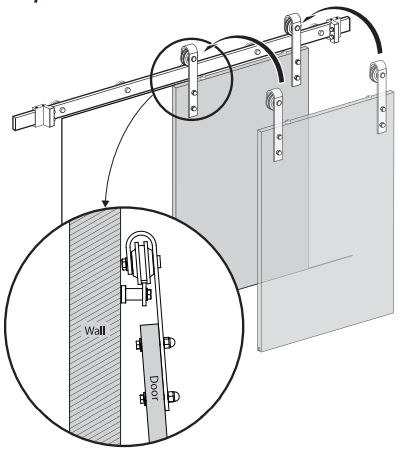 Wall

Door