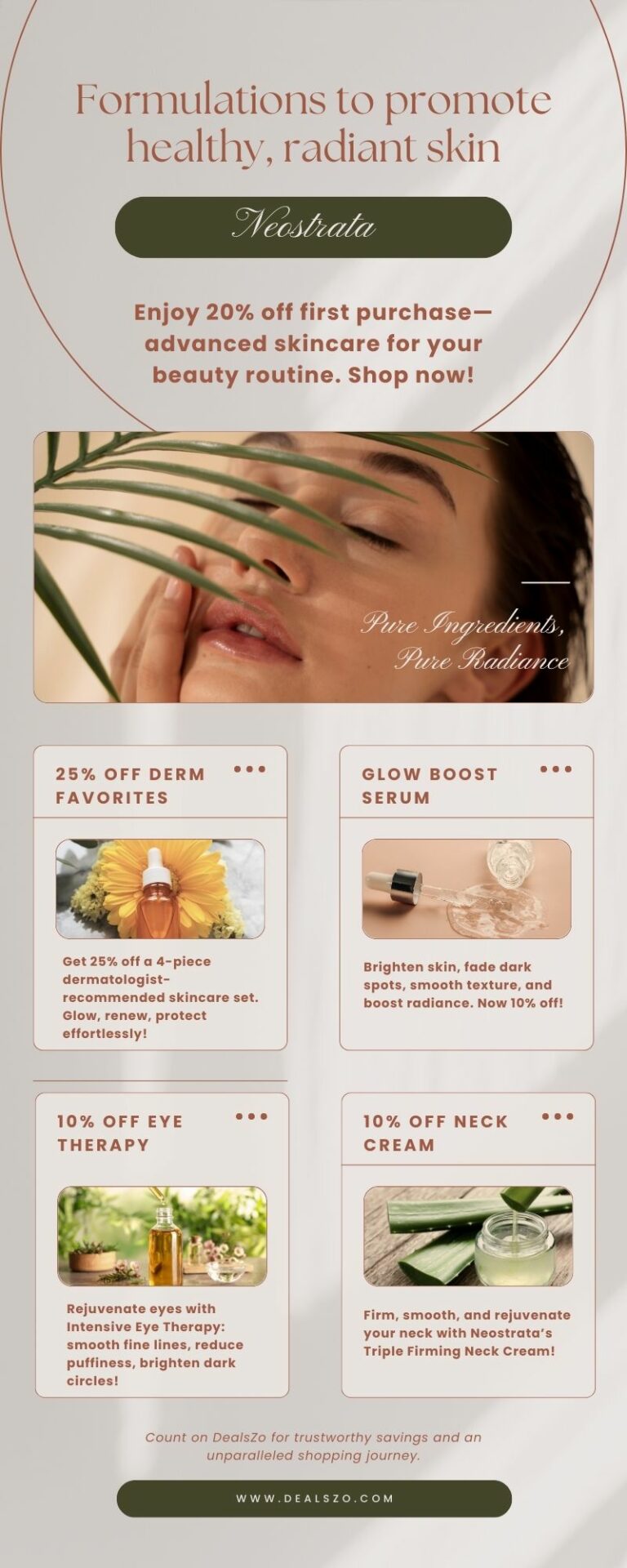 Formulations to promote healthy, radiant skin

Neostrata

Enjoy 20% off first purchase—advanced skincare for your beauty routine. Shop now!

Pure Ingredients, Pure Radiance

25% OFF DERM FAVORITES

Get 25% off a 4-piece dermatologist-recommended skincare set. Glow, renew, protect effortlessly!

GLOW BOOST SERUM

Brighten skin, fade dark spots, smooth texture, and boost radiance. Now 10% off!

10% OFF EYE THERAPY

Rejuvenate eyes with Intensive Eye Therapy: smooth fine lines, reduce puffiness, brighten dark circles!

10% OFF NECK CREAM

Firm, smooth, and rejuvenate your neck with Neostrata's Triple Firming Neck Cream!

Count on DealsZo for trustworthy savings and an unparalleled shopping journey.

WWW.DEALSZO.COM