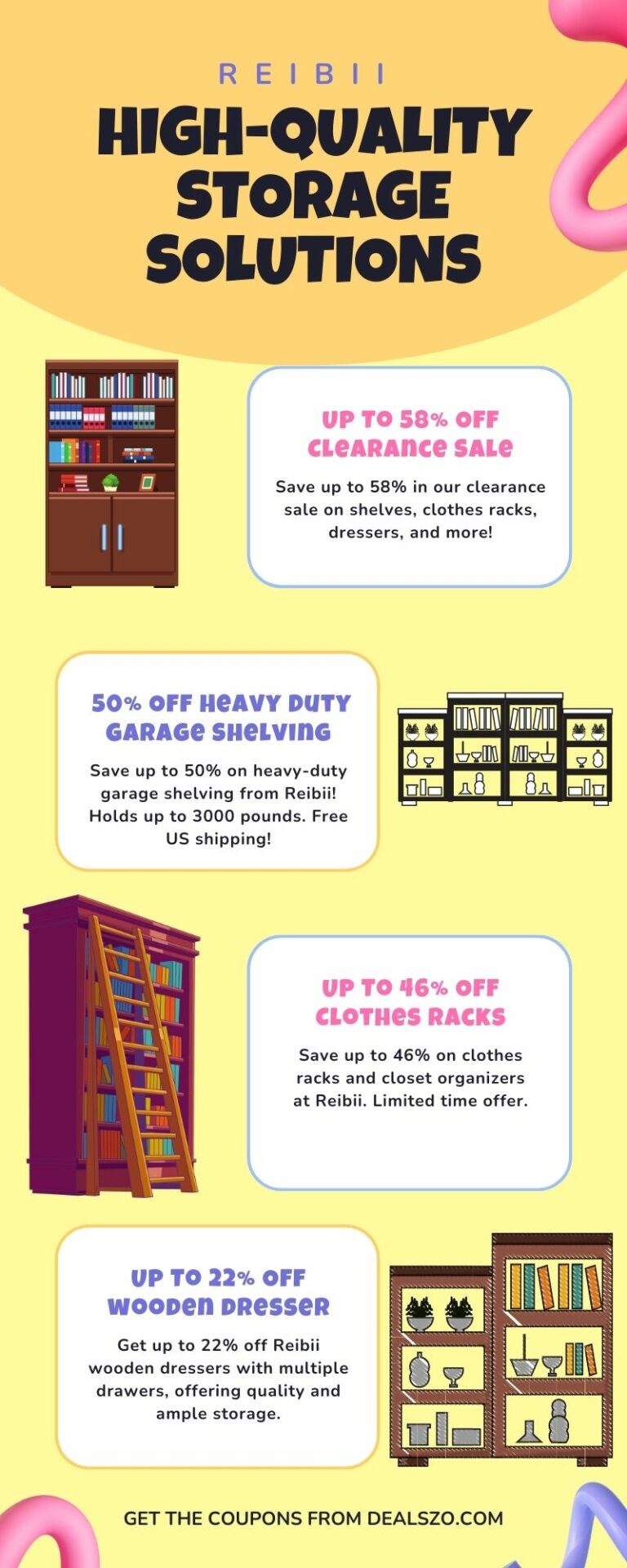 REIBII

HIGH-QUALITY STORAGE SOLUTIONS

UP TO 58% OFF CLEARANCE SALE

Save up to 58% in our clearance sale on shelves, clothes racks, dressers, and more!

50% OFF HEAVY DUTY GARAGE SHELVING

Save up to 50% on heavy-duty garage shelving from Reibii! Holds up to 3000 pounds. Free US shipping!

UP TO 46% OFF CLOTHES RACKS

Save up to 46% on clothes racks and closet organizers at Reibii. Limited time offer.

UP TO 22% OFF WOODEN DRESSER

Get up to 22% off Reibii wooden dressers with multiple drawers, offering quality and ample storage.

GET THE COUPONS FROM DEALSZO.COM